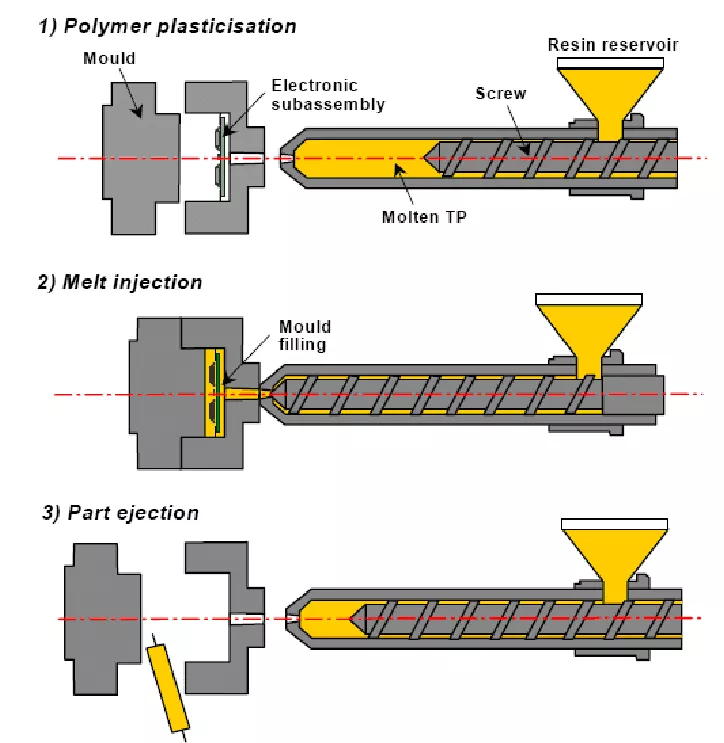 1) Polymer plasticisation

Mould

Electronic subassembly

Screw

Resin reservoir

Molten TP

2) Melt injection

Mould filling

3) Part ejection